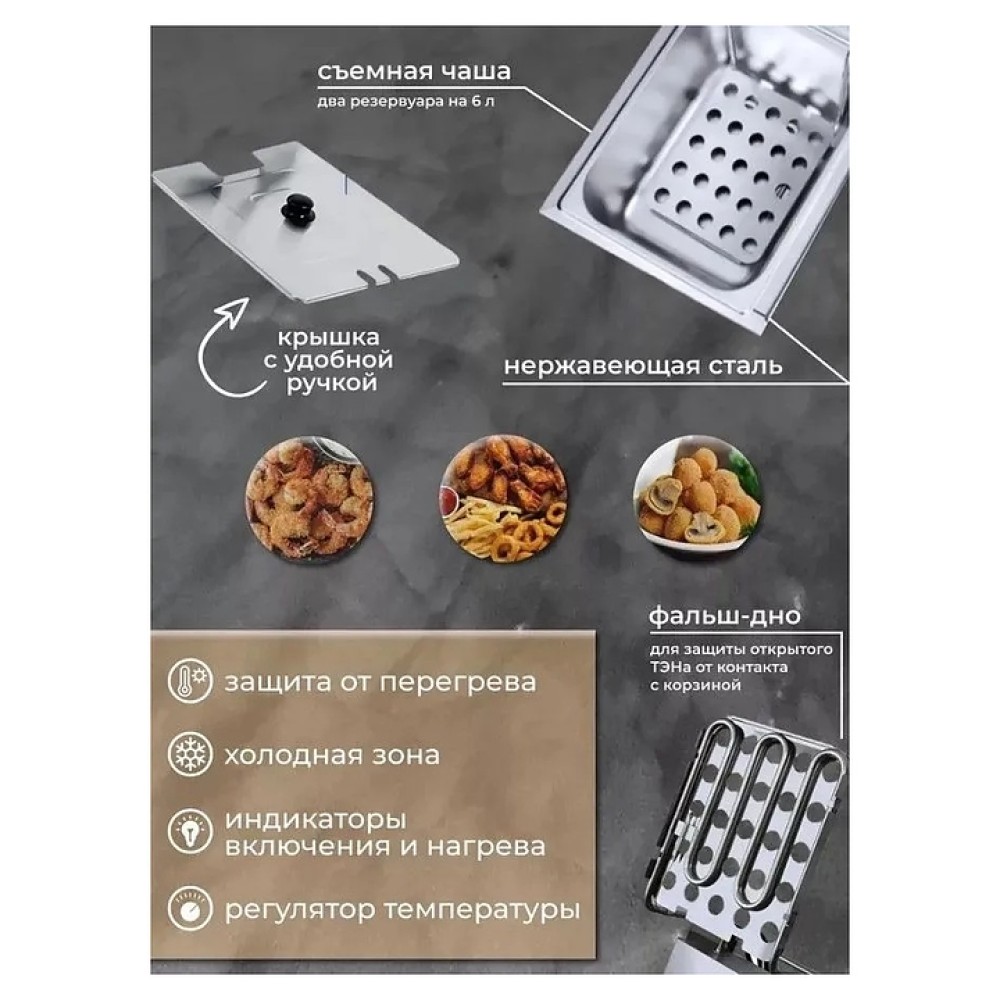 съемная чаша
два резервуара на 6 л

крышка
с удобной
ручкой

нержавеющая сталь

фальш-дно
для защиты открытого ТЭНа от контакта с корзиной

защита от перегрева

холодная зона

индикаторы включения и нагрева

регулятор температуры