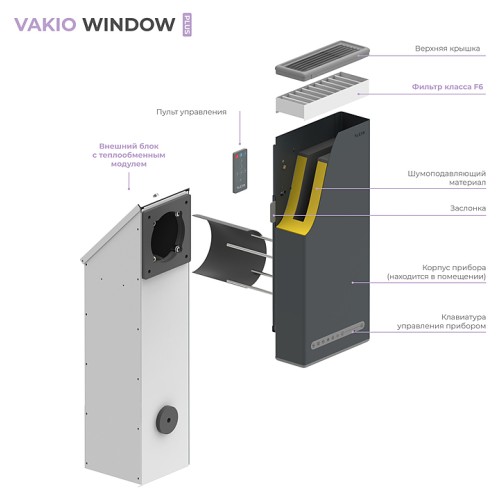 VAKIO WINDOW PLUS

Верхняя крышка

Фильтр класса F6

Пульт управления

Внешний блок с теплообменным модулем

Шумоподавляющий материал

Заслонка

Корпус прибора (находится в помещении)

Клавиатура управления прибором