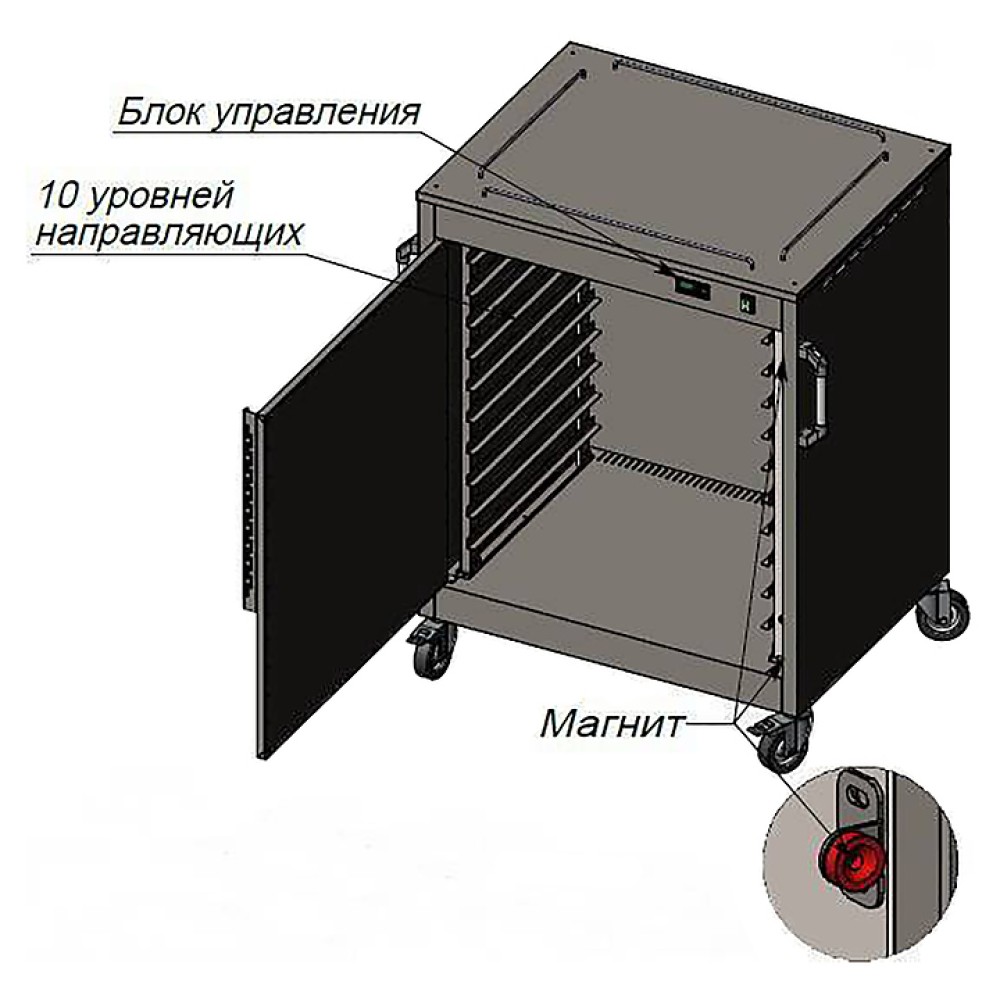 Блок управления

10 уровней направляющих

Магнит