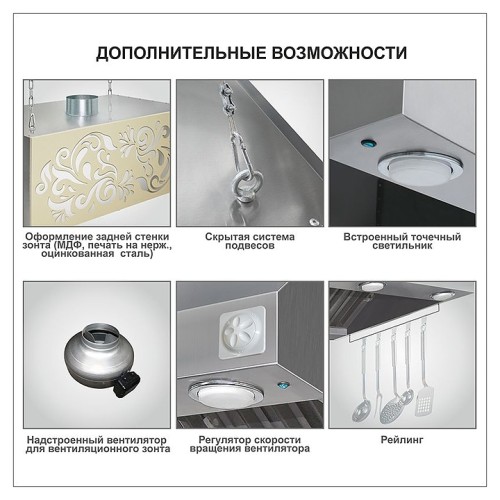 ДОПОЛНИТЕЛЬНЫЕ ВОЗМОЖНОСТИ

Оформление задней стенки зонта (МДФ, печать на нерж., оцинкованная сталь)

Скрытая система подвесов

Встроенный точечный светильник

Надстроенный вентилятор для вентиляционного зонта

Регулятор скорости вращения вентилятора

Рейлинг