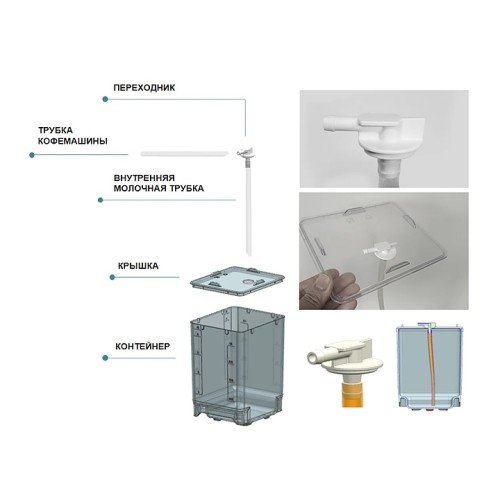 ПЕРЕХОДНИК

ТРУБКА КОФЕМАШИНЫ

ВНУТРЕННЯЯ МОЛОЧНАЯ ТРУБКА

КРЫШКА

КОНТЕЙНЕР