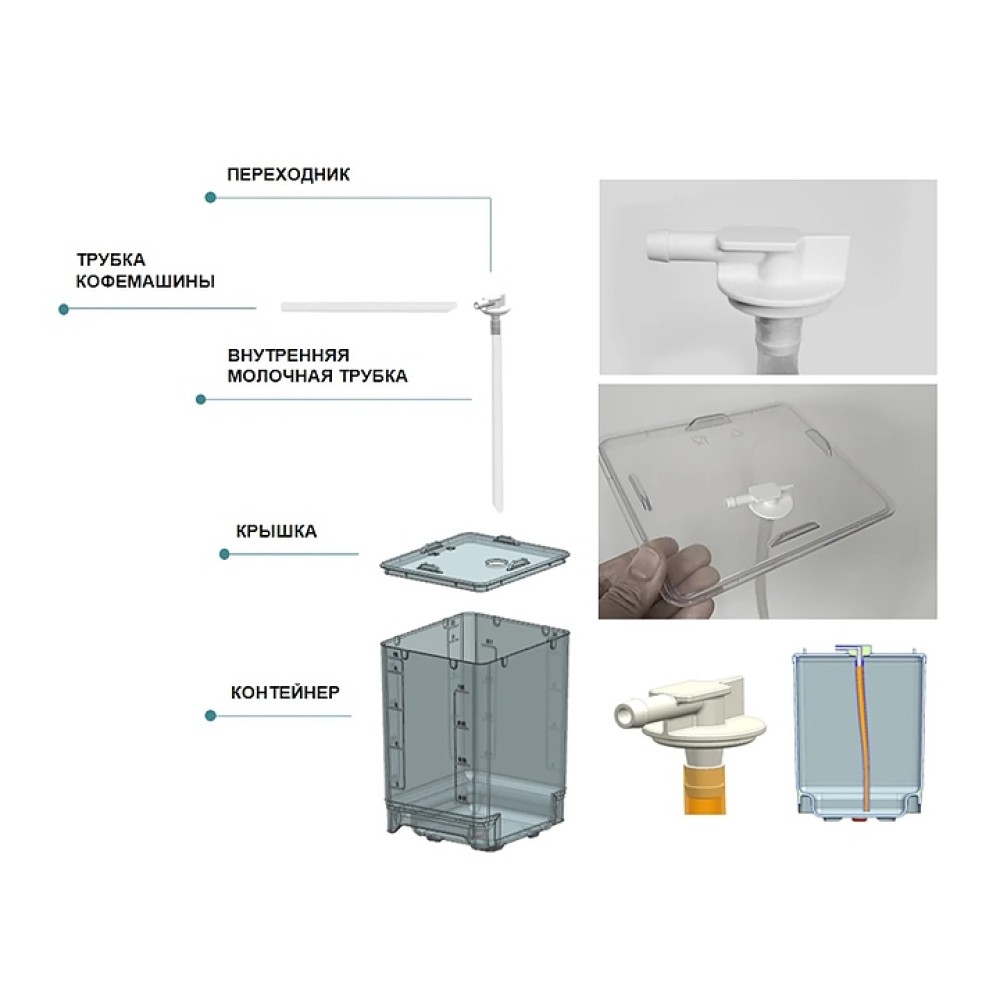 ПЕРЕХОДНИК

ТРУБКА
КОФЕМАШИНЫ

ВНУТРЕННЯЯ
МОЛОЧНАЯ ТРУБКА

КРЫШКА

КОНТЕЙНЕР