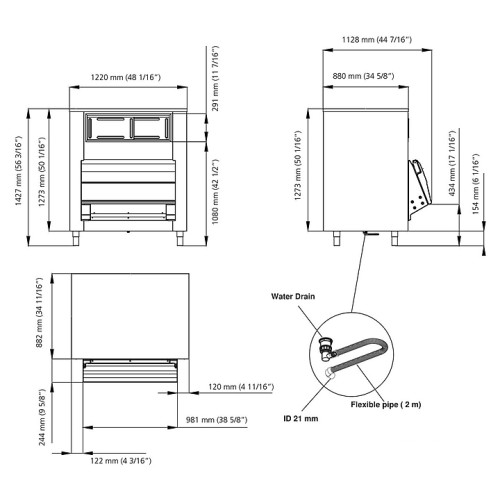 1220 mm (48 1/16")

291 mm (11 7/16")

1427 mm (56 3/16")

1273 mm (50 1/16")

1080 mm (42 1/2")

1128 mm (44 7/16")

880 mm (34 5/8")

1273 mm (50 1/16")

434 mm (17 1/16")

154 mm (6 1/16")

882 mm (34 11/16")

244 mm (9 5/8")

120 mm (4 11/16")

981 mm (38 5/8")

122 mm (4 3/16")

Water Drain

Flexible pipe ( 2 m)

ID 21 mm