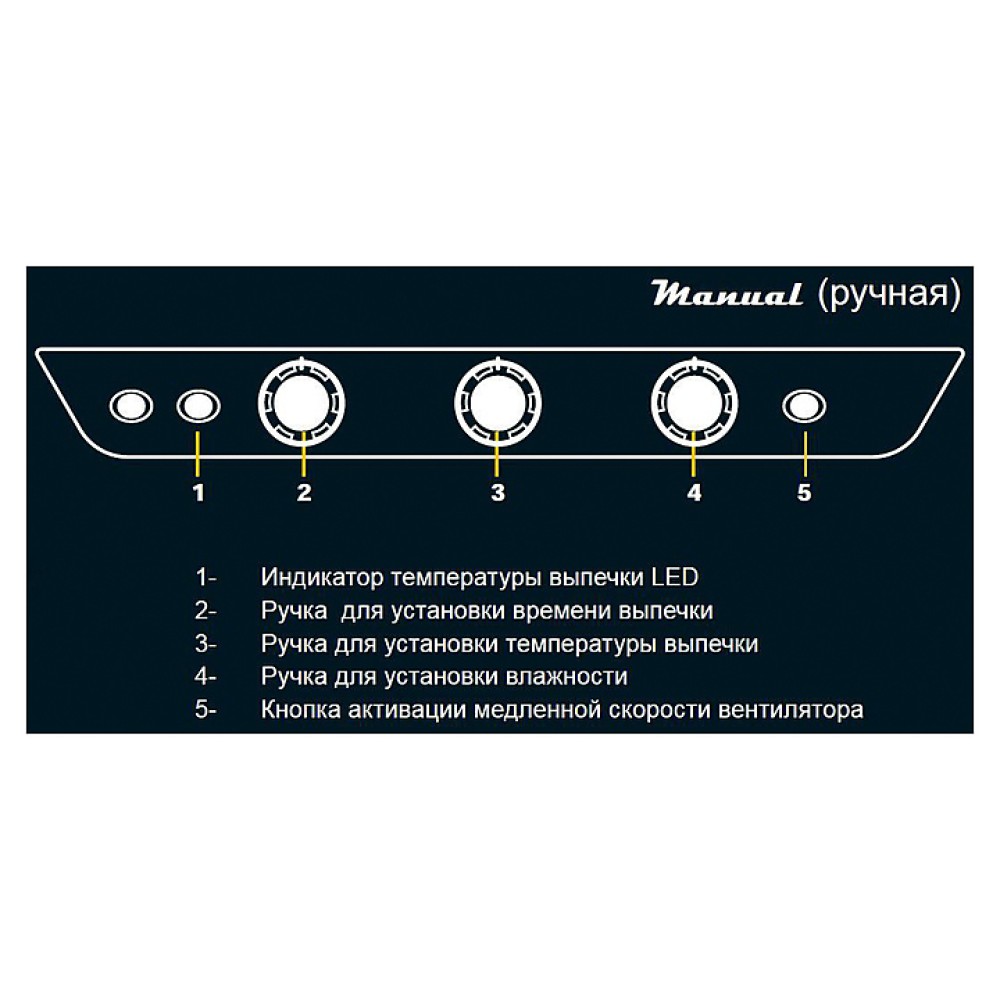 Manual (ручная)

1

2

3

4

5

1- Индикатор температуры выпечки LED
2- Ручка для установки времени выпечки
3- Ручка для установки температуры выпечки
4- Ручка для установки влажности
5- Кнопка активации медленной скорости вентилятора