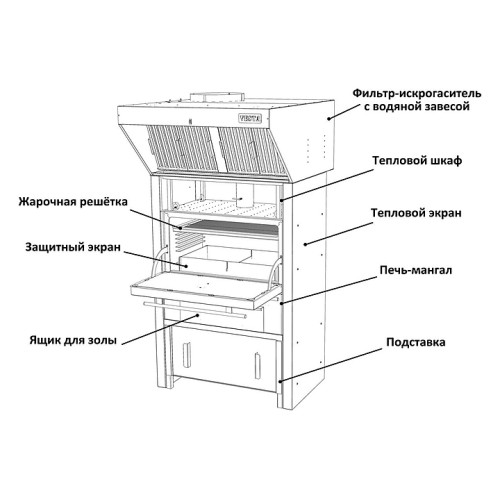 VESTA

Фильтр-искрогаситель с водяной завесой

Тепловой шкаф

Жарочная решётка

Тепловой экран

Защитный экран

Печь-мангал

Ящик для золы

Подставка