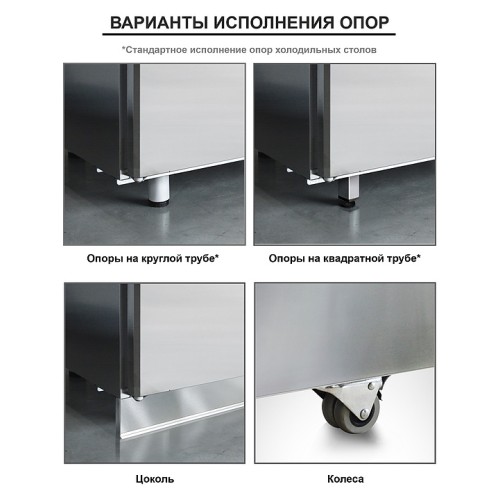 ВАРИАНТЫ ИСПОЛНЕНИЯ ОПОР

*Стандартное исполнение опор холодильных столов

Опоры на круглой трубе*

Опоры на квадратной трубе*

Цоколь

Колеса