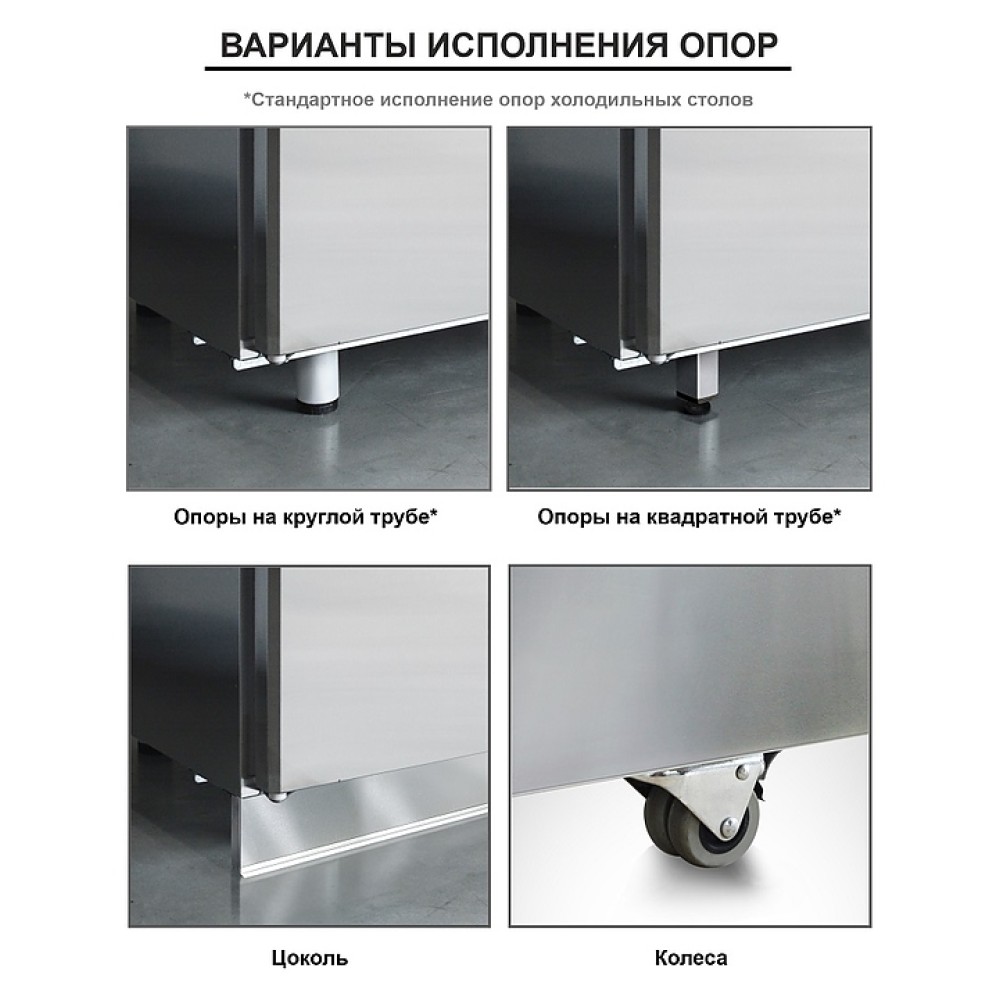 ВАРИАНТЫ ИСПОЛНЕНИЯ ОПОР

*Стандартное исполнение опор холодильных столов

Опоры на круглой трубе*

Опоры на квадратной трубе*

Цоколь

Колеса