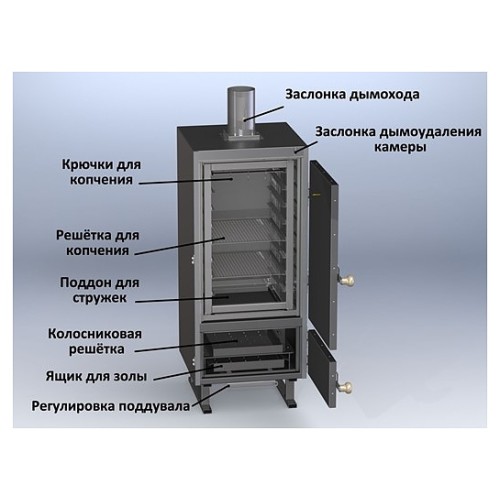 Заслонка дымохода

Заслонка дымоудаления камеры

Крючки для копчения

Решётка для копчения

Поддон для стружек

Колосниковая решётка

Ящик для золы

Регулировка поддувала