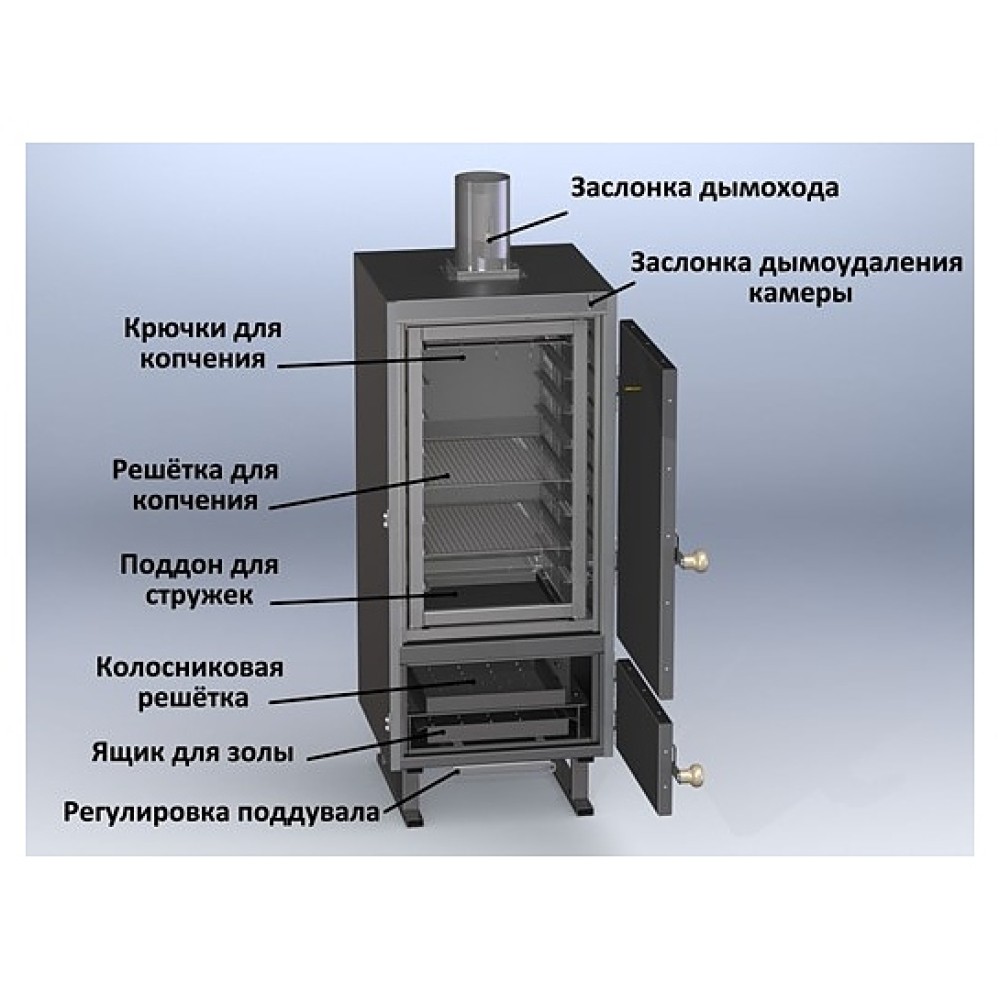 Заслонка дымохода

Заслонка дымоудаления камеры

Крючки для копчения

Решётка для копчения

Поддон для стружек

Колосниковая решётка

Ящик для золы

Регулировка поддувала