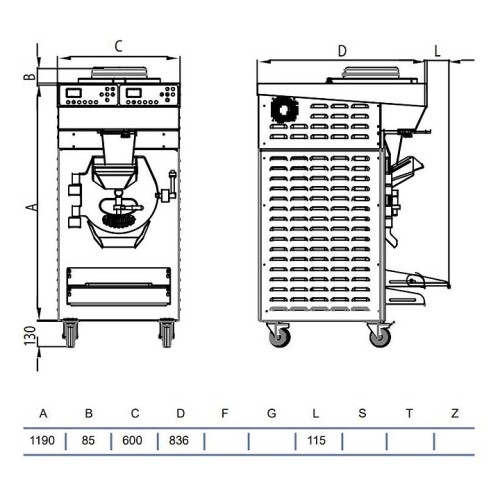 C
B
A
130
D
L

| A | B | C | D | F | G | L | S | T | Z |
|---|---|---|---|---|---|---|---|---|---|
| 1190 | 85 | 600 | 836 | | | 115 | | | |