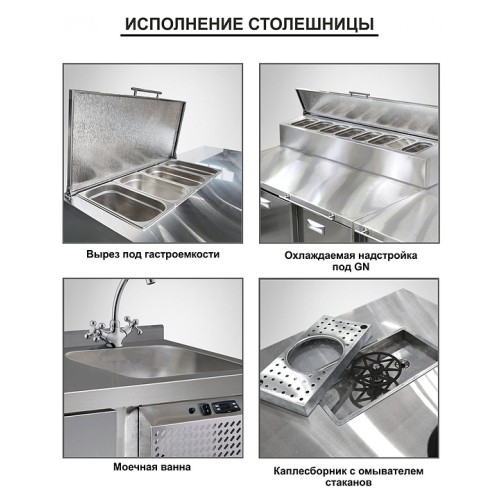 ИСПОЛНЕНИЕ СТОЛЕШНИЦЫ

Вырез под гастроемкости

Охлаждаемая надстройка под GN

Моечная ванна

Каплесборник с омывателем стаканов