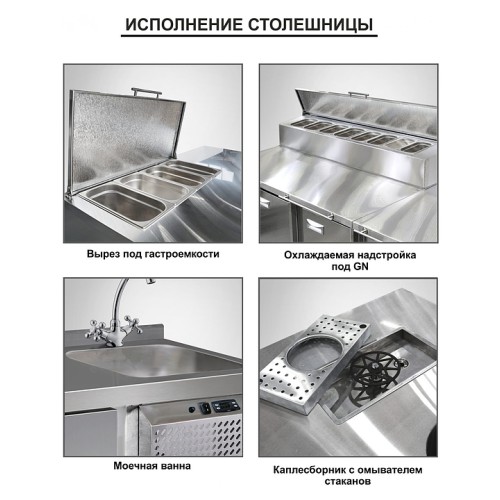 ИСПОЛНЕНИЕ СТОЛЕШНИЦЫ

Вырез под гастроемкости

Охлаждаемая надстройка под GN

Моечная ванна

Каплесборник с омывателем стаканов