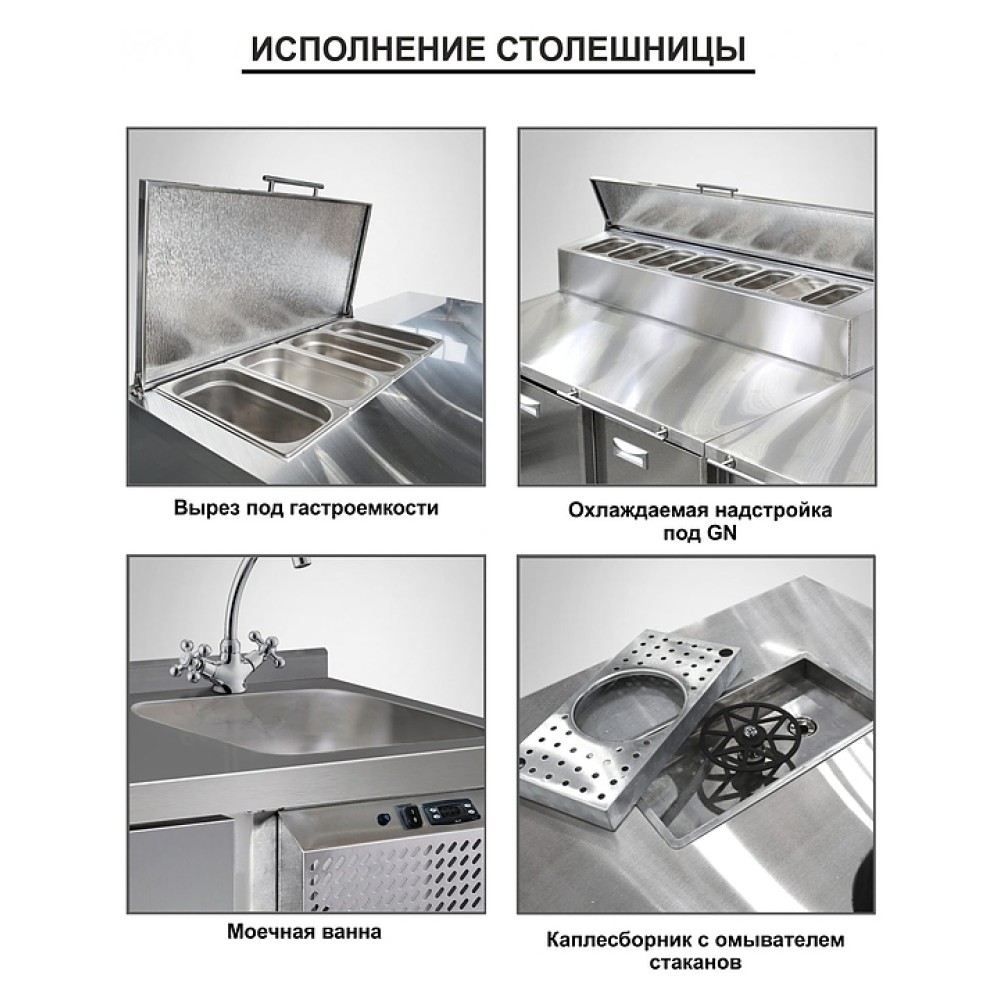 ИСПОЛНЕНИЕ СТОЛЕШНИЦЫ

Вырез под гастроемкости

Охлаждаемая надстройка под GN

Моечная ванна

Каплесборник с омывателем стаканов