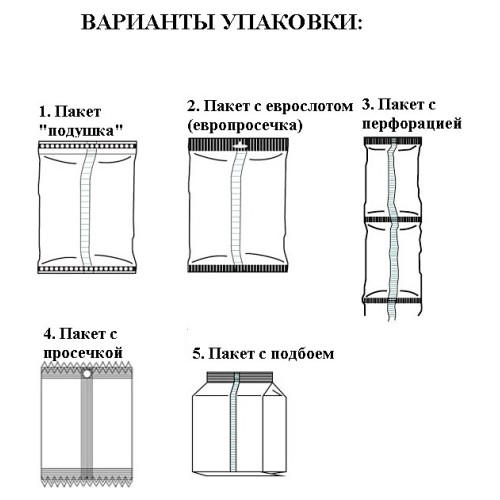 ВАРИАНТЫ УПАКОВКИ:

1. Пакет "подушка"

2. Пакет с еврослотом (европросечка)

3. Пакет с перфорацией

4. Пакет с просечкой

5. Пакет с подбоем