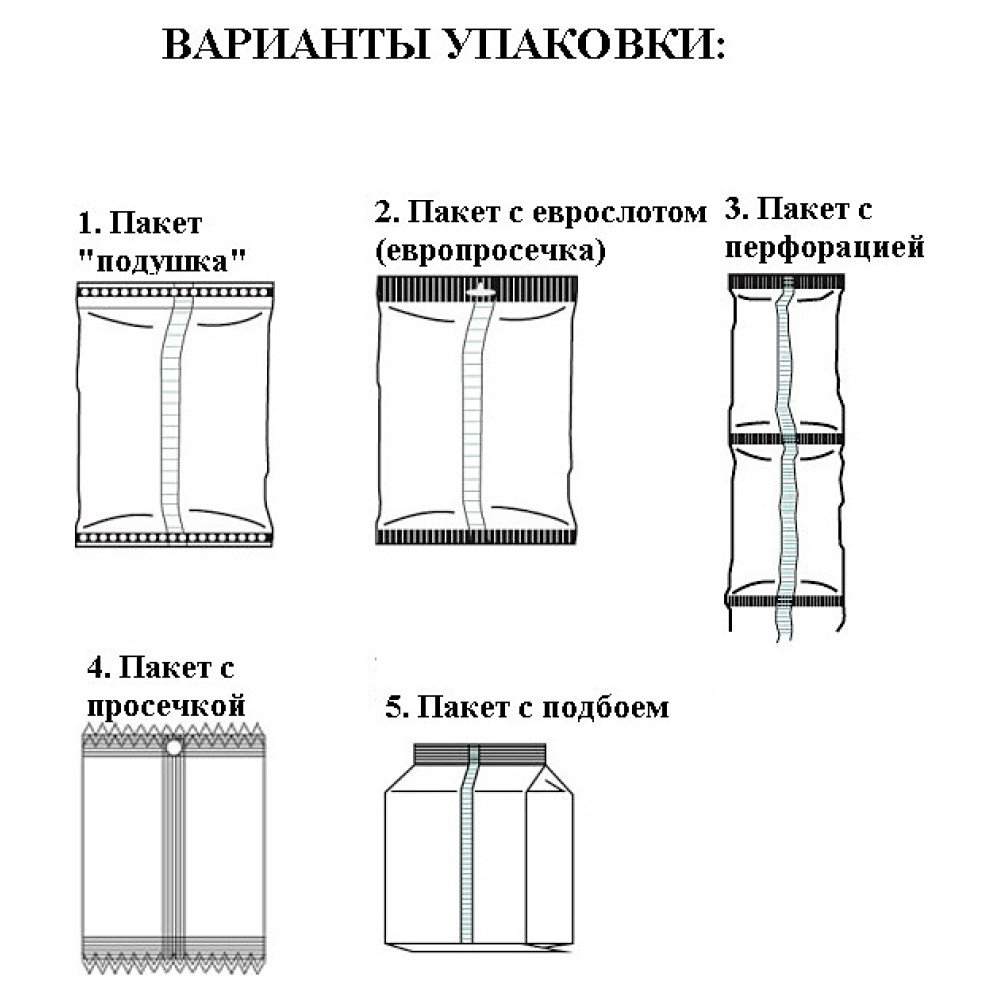 ВАРИАНТЫ УПАКОВКИ:

1. Пакет "подушка"

2. Пакет с еврослотом (европросечка)

3. Пакет с перфорацией

4. Пакет с просечкой

5. Пакет с подбоем