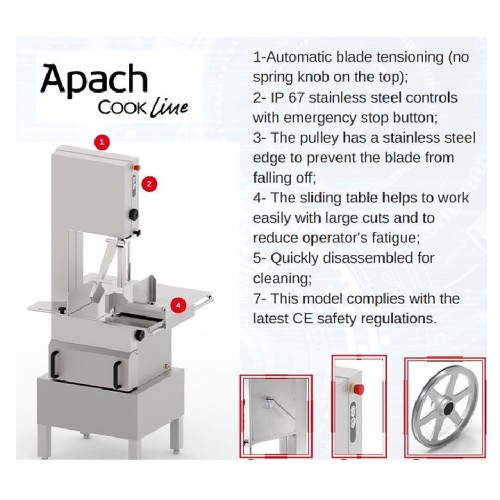 Apach
COOK Line

1

2

4

1-Automatic blade tensioning (no spring knob on the top);
2- IP 67 stainless steel controls with emergency stop button;
3- The pulley has a stainless steel edge to prevent the blade from falling off;
4- The sliding table helps to work easily with large cuts and to reduce operator's fatigue;
5- Quickly disassembled for cleaning;
7- This model complies with the latest CE safety regulations.