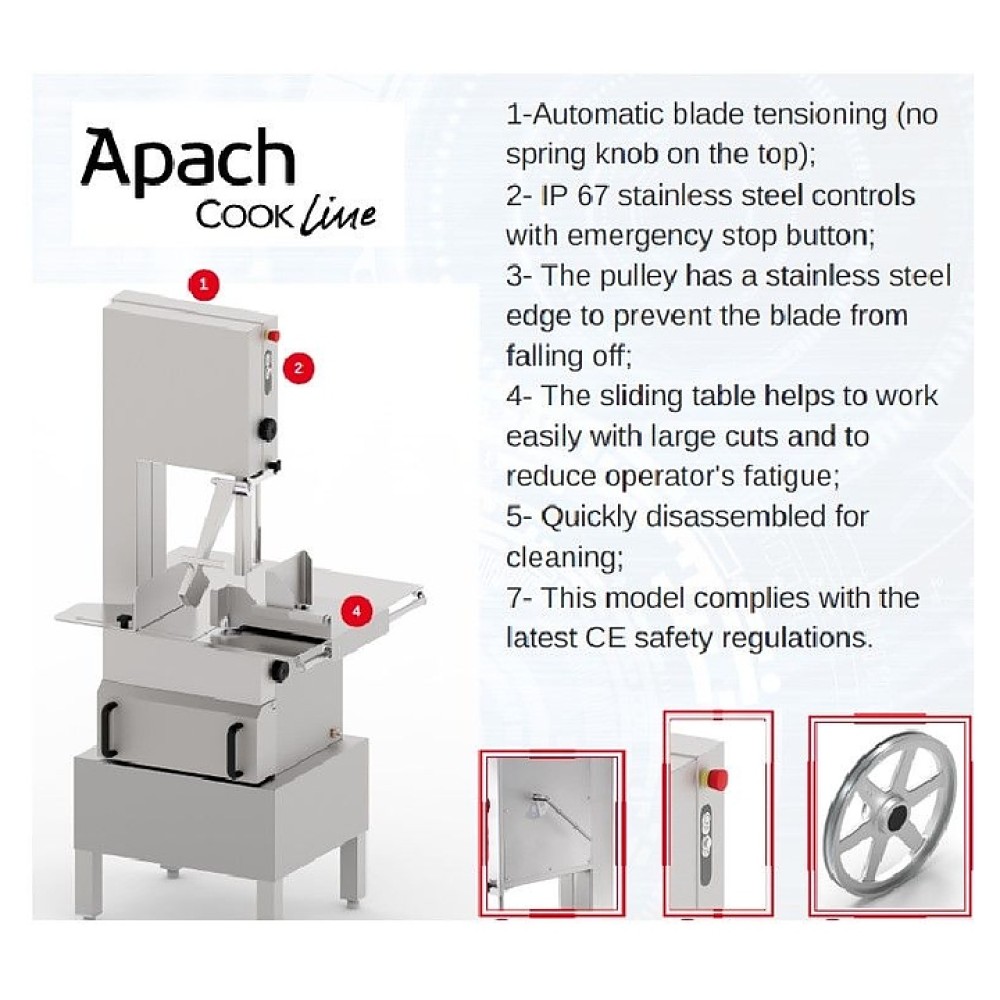 Apach
COOK Line

1

2

4

1-Automatic blade tensioning (no spring knob on the top);
2- IP 67 stainless steel controls with emergency stop button;
3- The pulley has a stainless steel edge to prevent the blade from falling off;
4- The sliding table helps to work easily with large cuts and to reduce operator's fatigue;
5- Quickly disassembled for cleaning;
7- This model complies with the latest CE safety regulations.