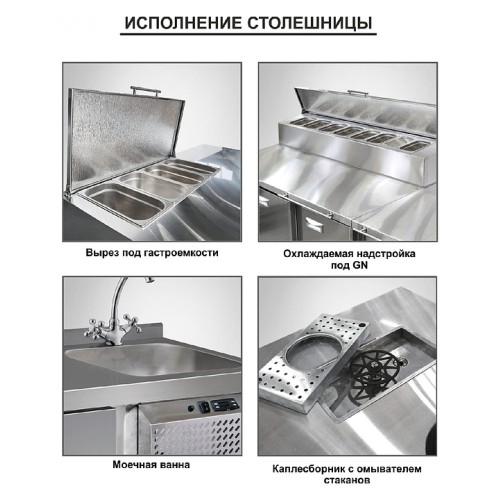 ИСПОЛНЕНИЕ СТОЛЕШНИЦЫ

Вырез под гастроемкости

Охлаждаемая надстройка под GN

Моечная ванна

Каплесборник с омывателем стаканов