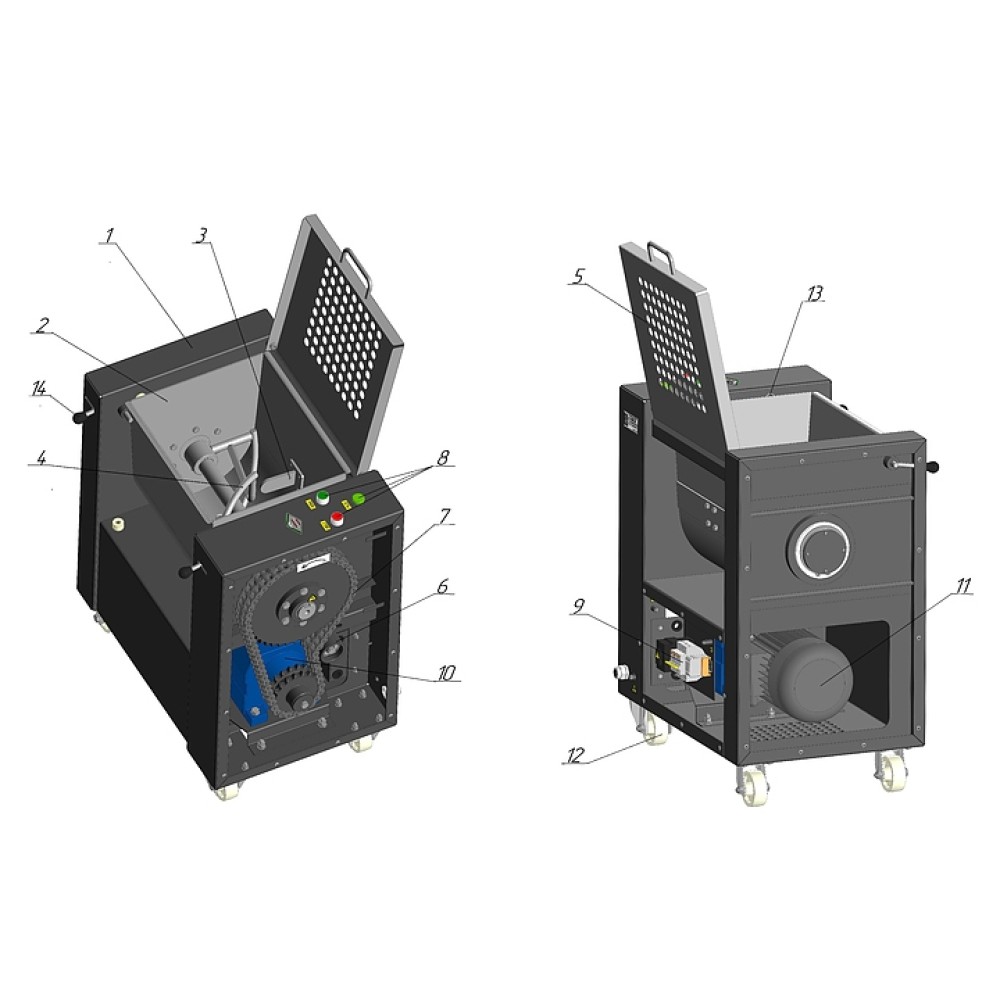 1
3
2
14
4
8
7
6
10
5
13
9
11
12