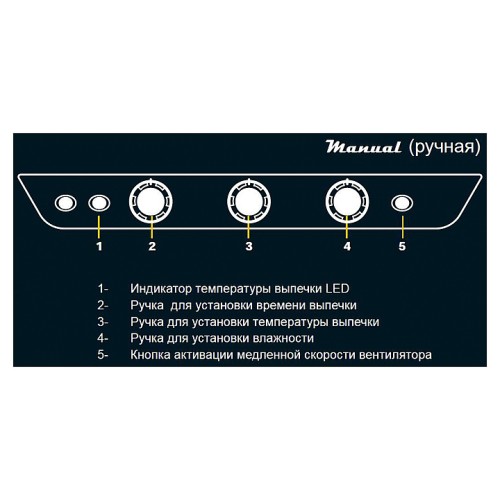 Manual (ручная)

1 2 3 4 5

1- Индикатор температуры выпечки LED
2- Ручка  для установки времени выпечки
3- Ручка для установки температуры выпечки
4- Ручка для установки влажности
5- Кнопка активации медленной скорости вентилятора